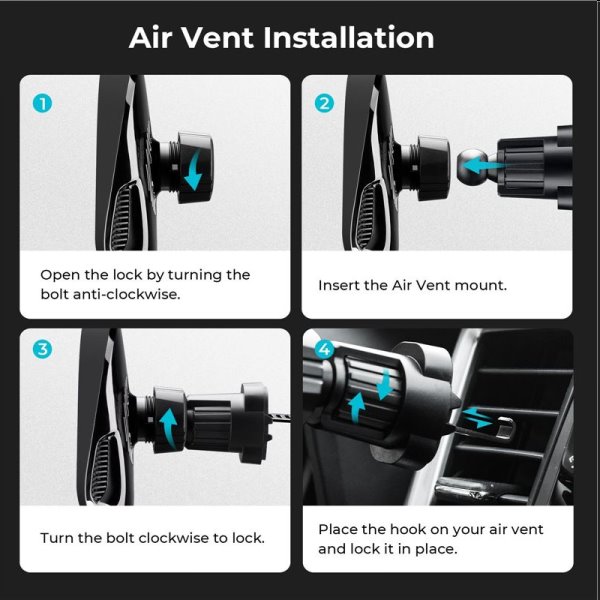 Air Vent Installation

1

Open the lock by turning the bolt anti-clockwise.

2

Insert the Air Vent mount.

3

Turn the bolt clockwise to lock.

4

Place the hook on your air vent and lock it in place.